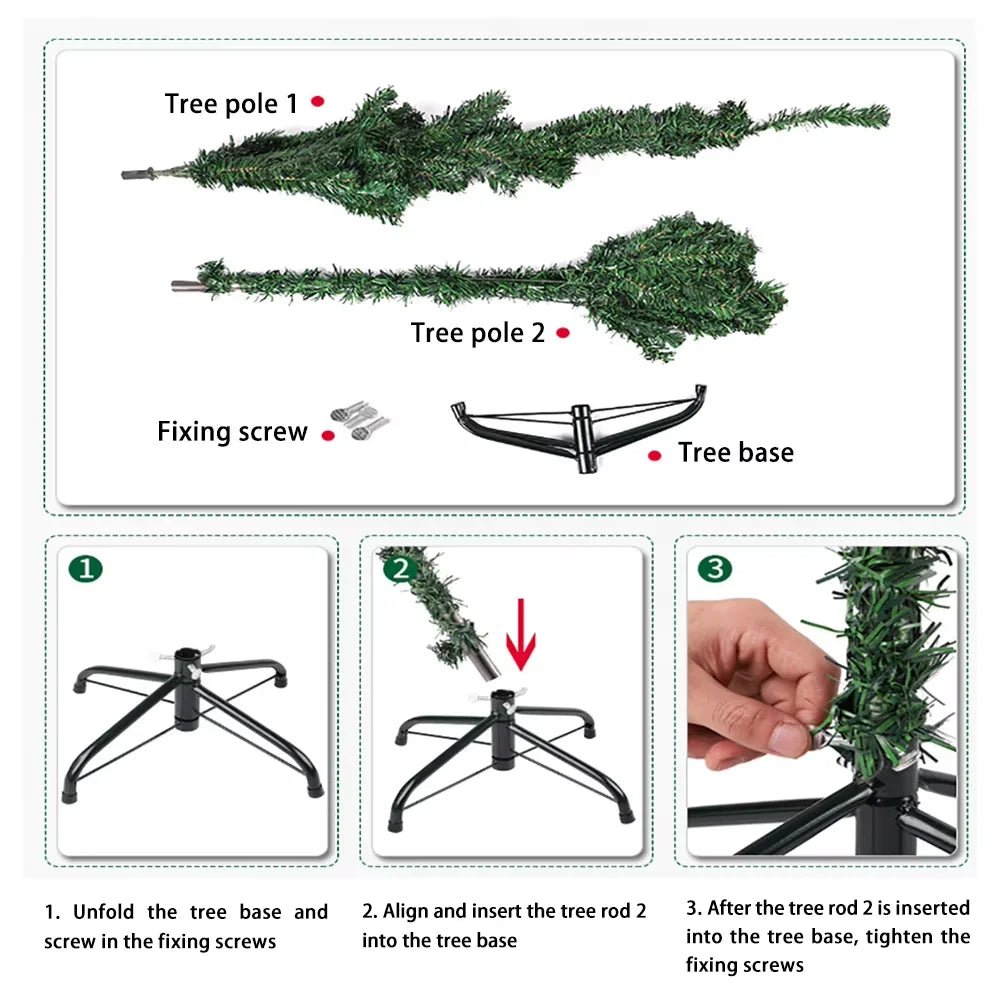 Tree pole 1

Tree pole 2

Fixing screw

Tree base

1

2

3

1. Unfold the tree base and screw in the fixing screws

2. Align and insert the tree rod 2 into the tree base

3. After the tree rod 2 is inserted into the tree base, tighten the fixing screws